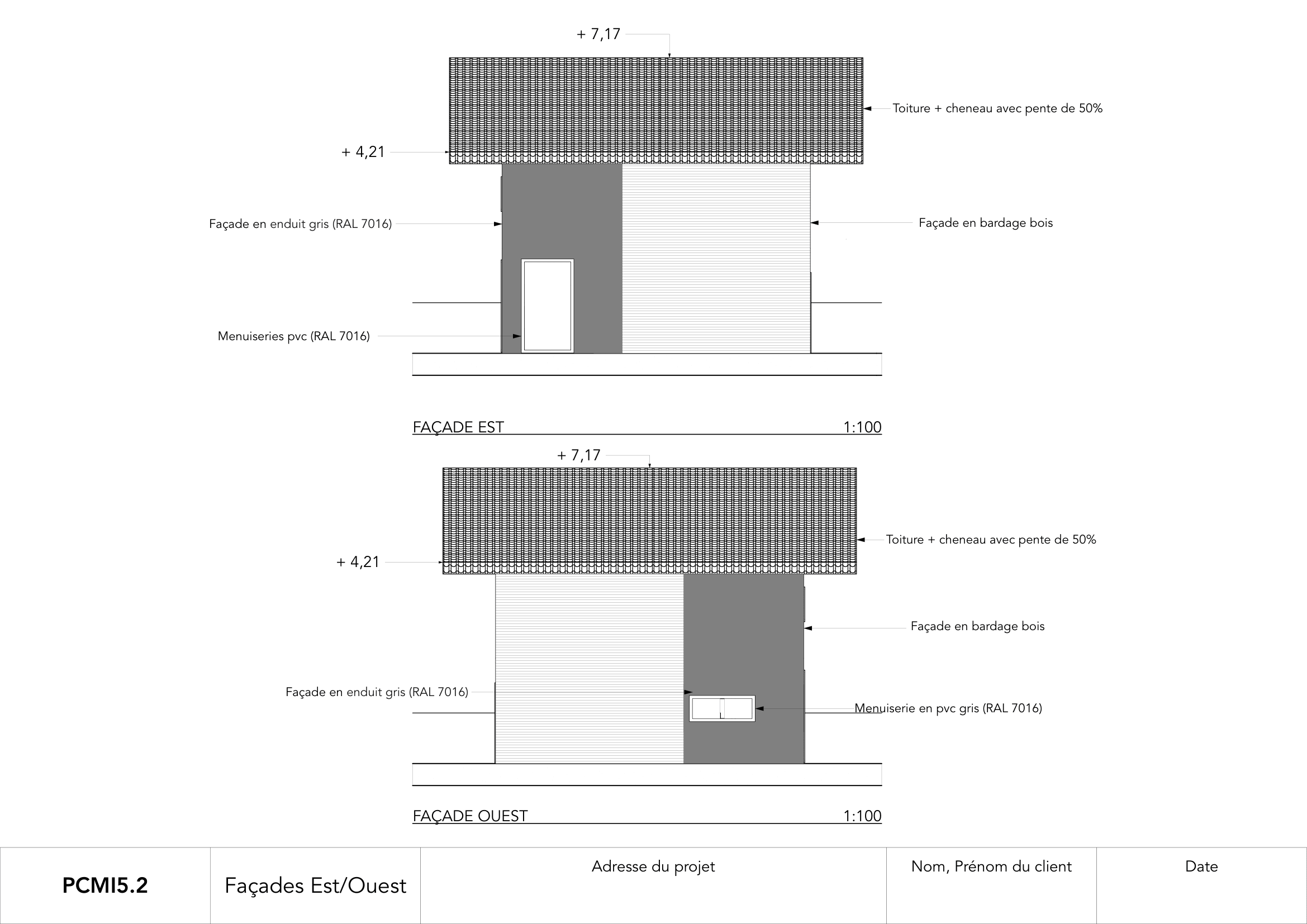 + 7,17

Toiture + cheneau avec pente de 50%

+ 4,21

Façade en enduit gris (RAL 7016)

Façade en bardage bois

Menuiseries pvc (RAL 7016)

FAÇADE EST 1:100

+ 7,17

Toiture + cheneau avec pente de 50%

+ 4,21

Façade en bardage bois

Façade en enduit gris (RAL 7016)

Menuiserie en pvc gris (RAL 7016)

FAÇADE OUEST 1:100

| PCMI5.2 | Façades Est/Ouest | Adresse du projet | Nom, Prénom du client | Date |
|---|---|---|---|---|